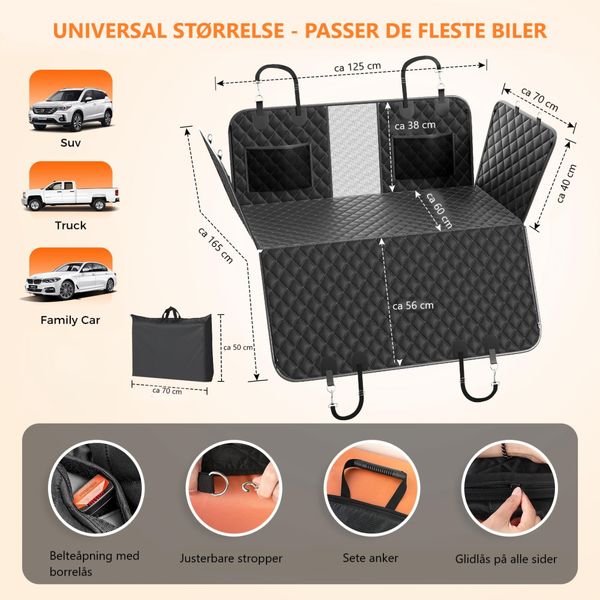 UNIVERSAL STØRRELSE - PASSER DE FLESTE BILER

Suv

Truck

Family Car

ca 125 cm

ca 70 cm

ca 38 cm

ca 40 cm

ca 60 cm

ca 165 cm

ca 56 cm

ca 50 cm

ca 70 cm

Belteåpning med borrelås

Justerbare stropper

Sete anker

Glidlås på alle sider